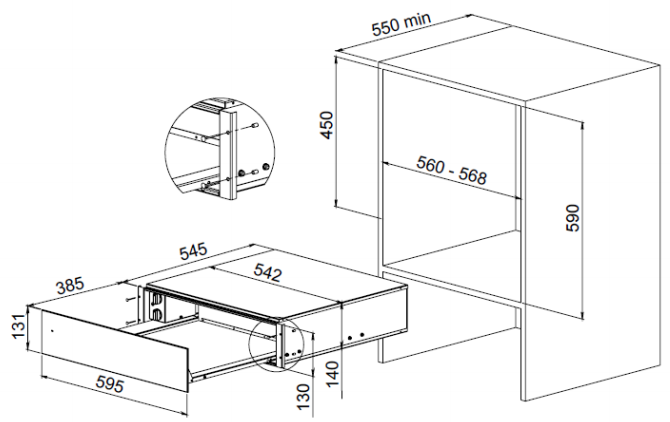 550 min
450
560 - 568
590
545
542
385
131
595
130
140