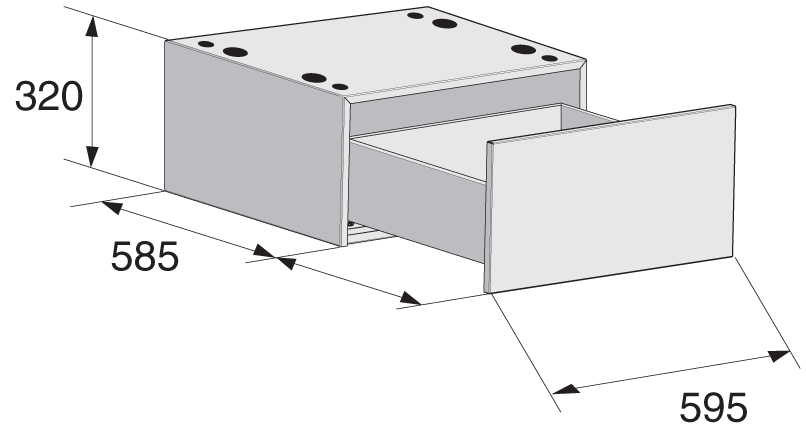 320
585
595