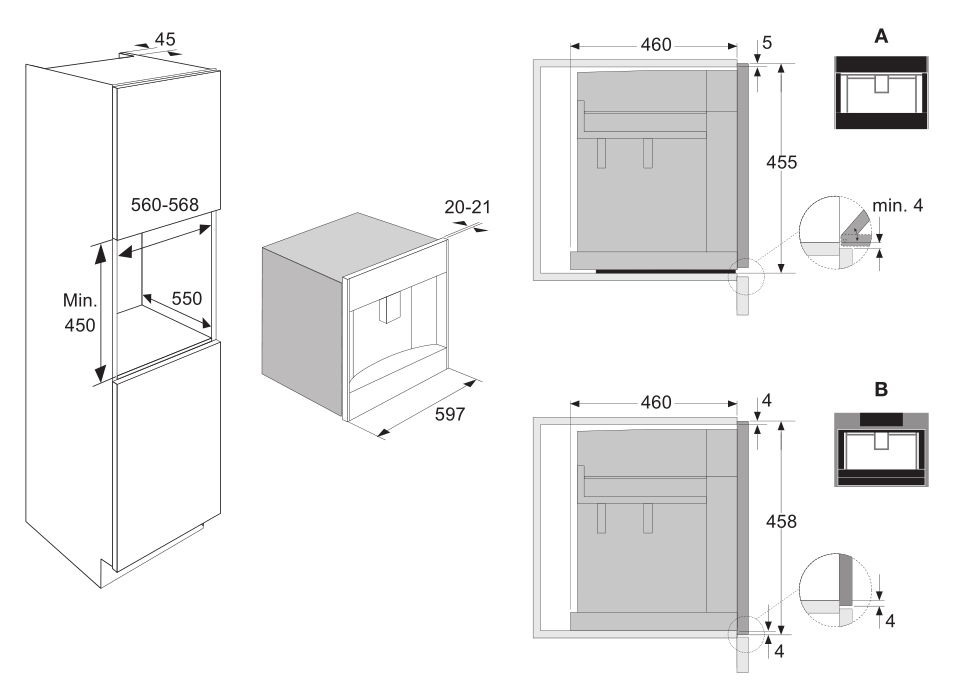 45
560-568
Min. 450
550
20-21
597
460
5
A
455
min. 4
460
4
B
458
4
4